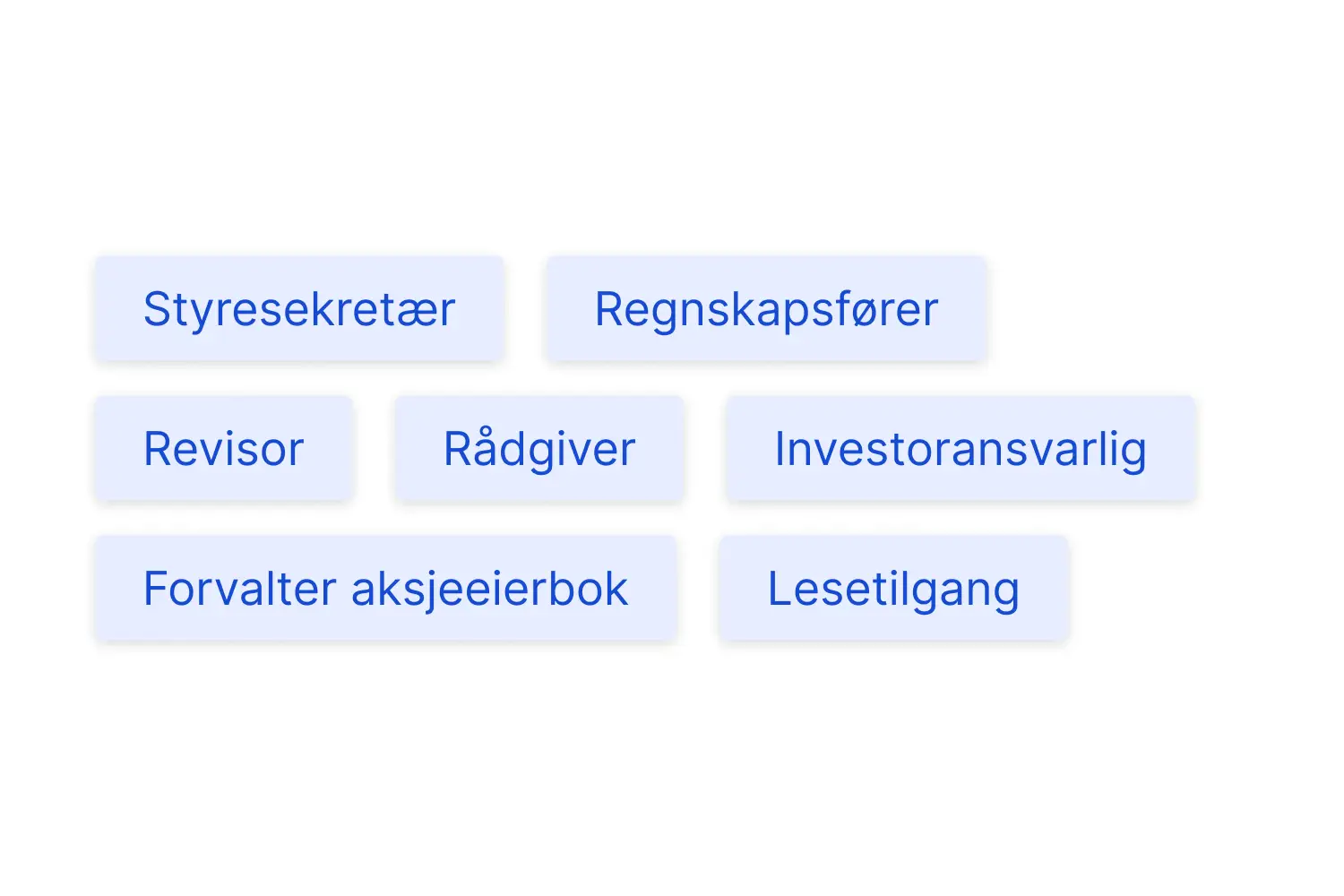 Styresekretær Regnskapsfører
Revisor Rådgiver Investoransvarlig
Forvalter aksjeeierbok Lesetilgang